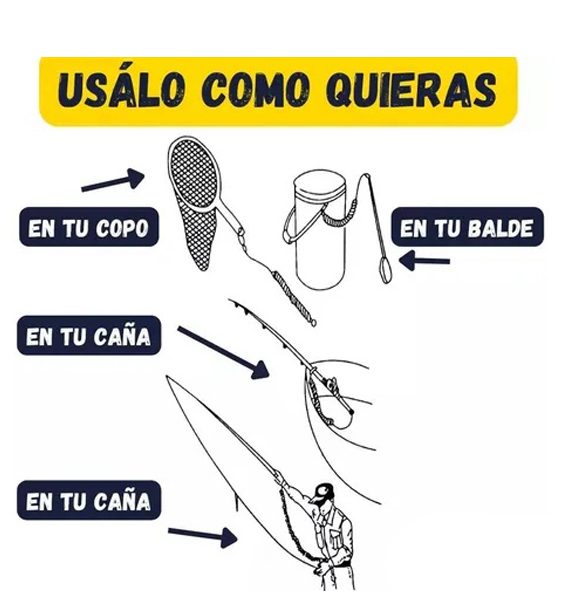 USÁLO COMO QUIERAS

EN TU COPO

EN TU BALDE

EN TU CAÑA

EN TU CAÑA