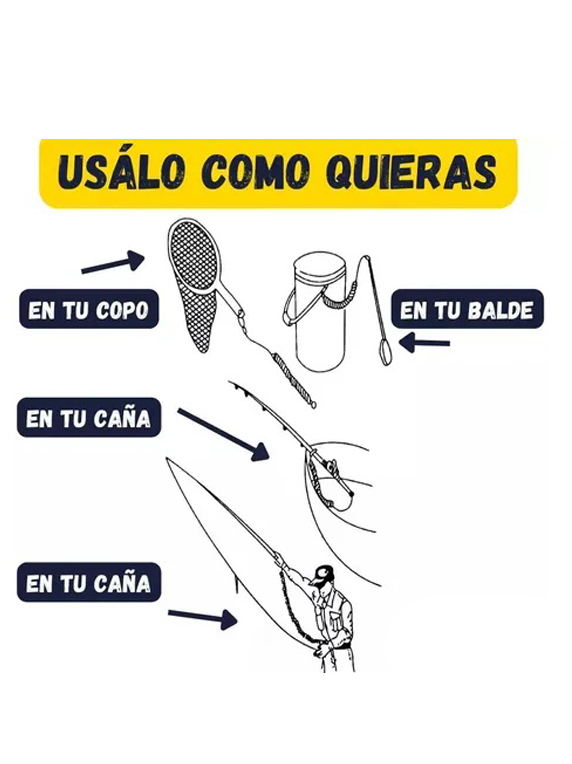 USÁLO COMO QUIERAS

EN TU COPO

EN TU BALDE

EN TU CAÑA

EN TU CAÑA